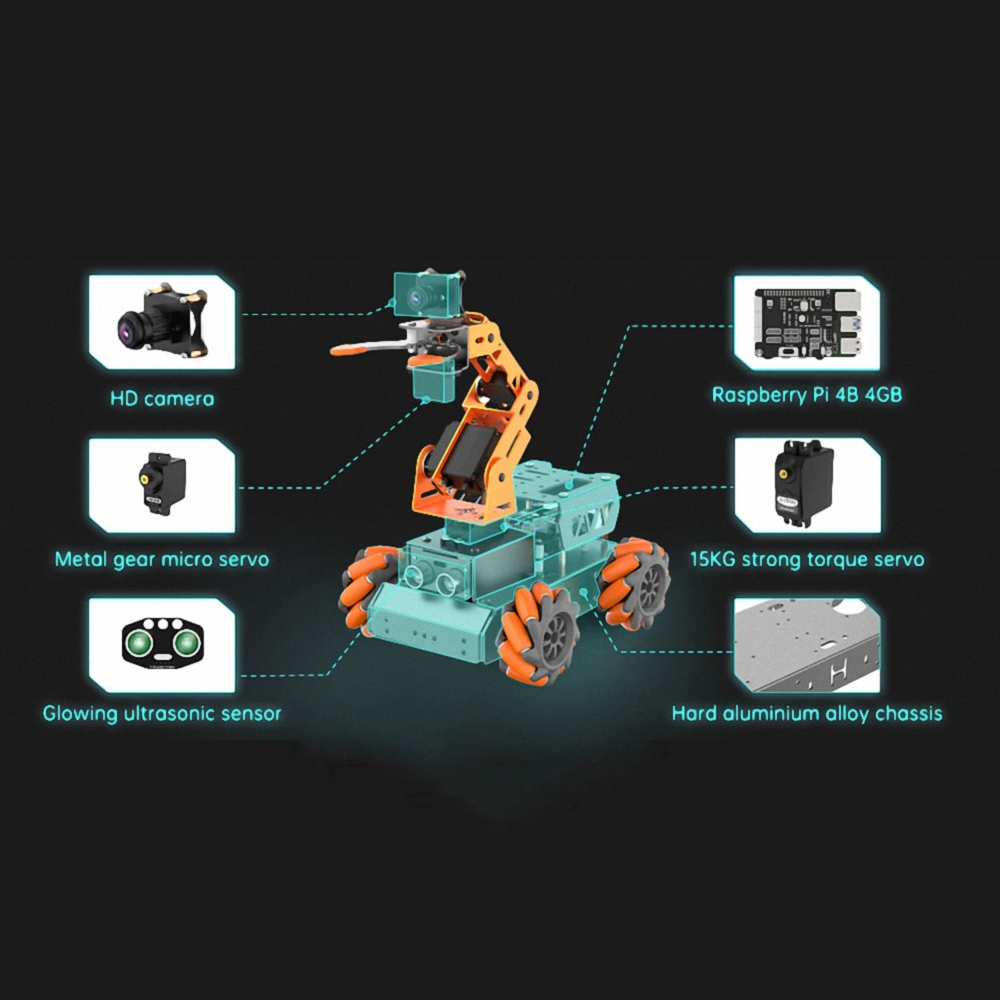 HD camera

Metal gear micro servo

Glowing ultrasonic sensor

Raspberry Pi 4B 4GB

15KG strong torque servo

Hard aluminium alloy chassis